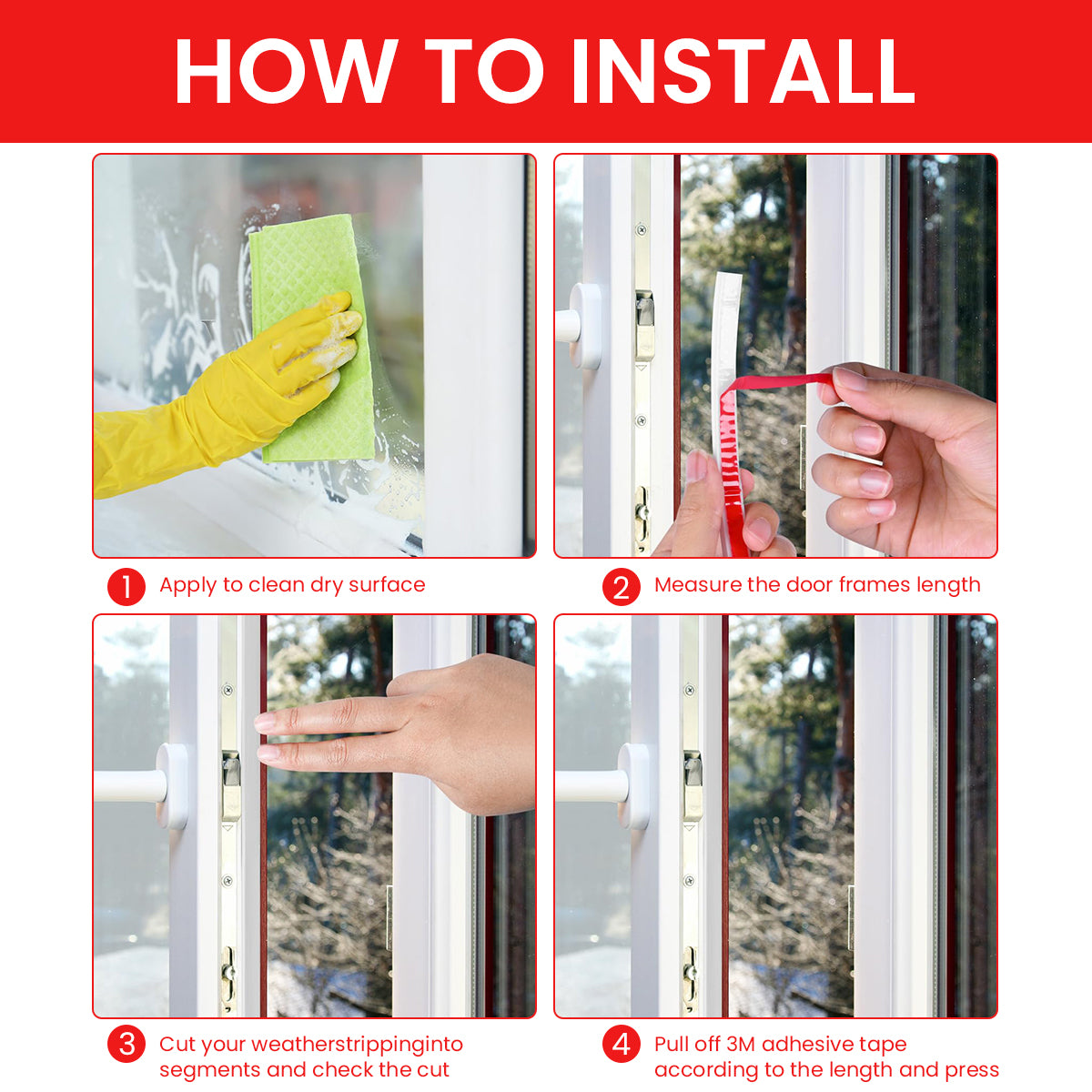 HOW TO INSTALL

1 Apply to clean dry surface

2 Measure the door frames length

3 Cut your weatherstrippinginto segments and check the cut

4 Pull off 3M adhesive tape according to the length and press